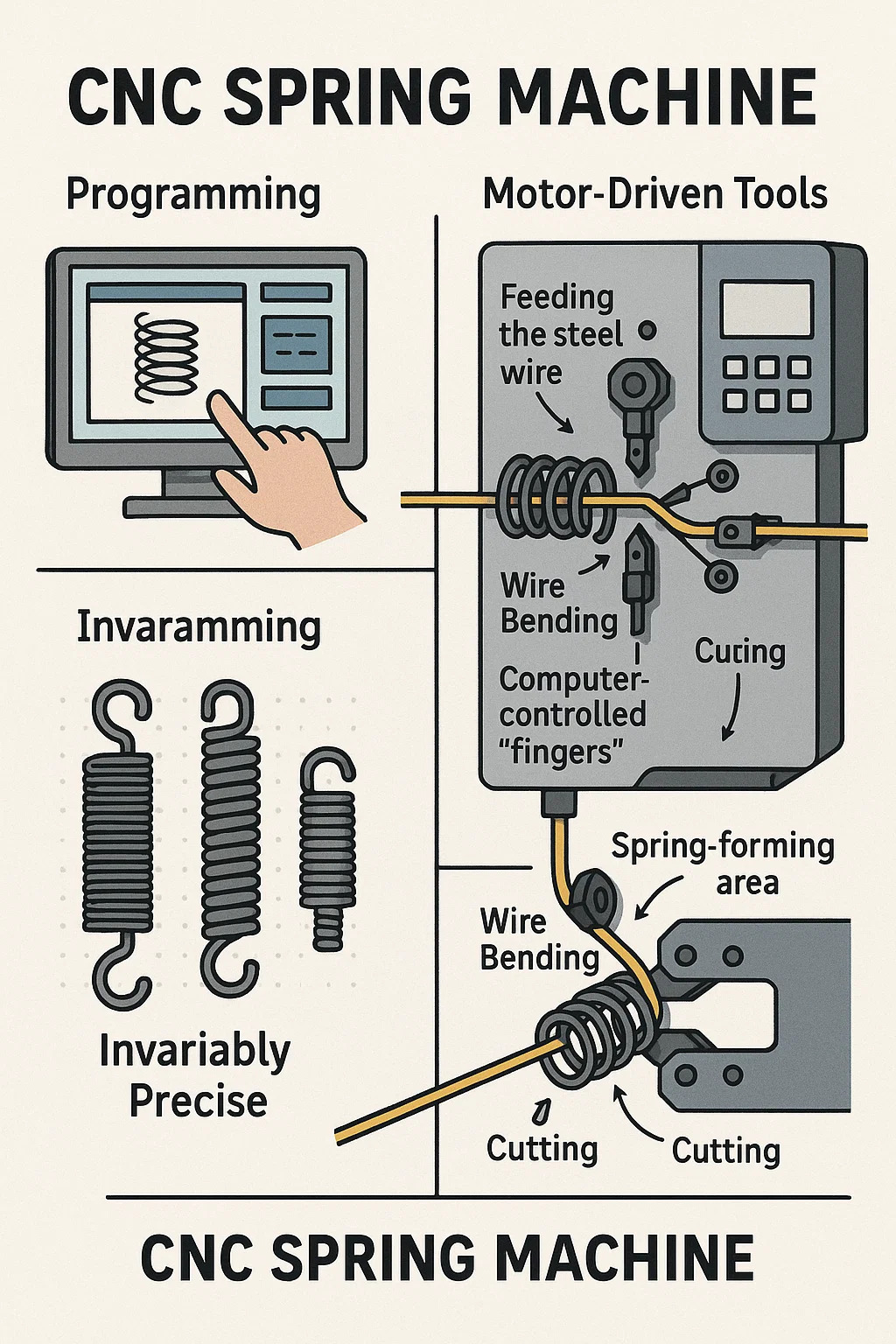 CNC SPRING MACHINE

Programming

Invaramming

Invariably Precise

Motor-Driven Tools

Feeding the steel wire

Wire Bending

Computer-controlled "fingers"

Cuting

Spring-forming area

Wire Bending

Cutting

Cutting

CNC SPRING MACHINE